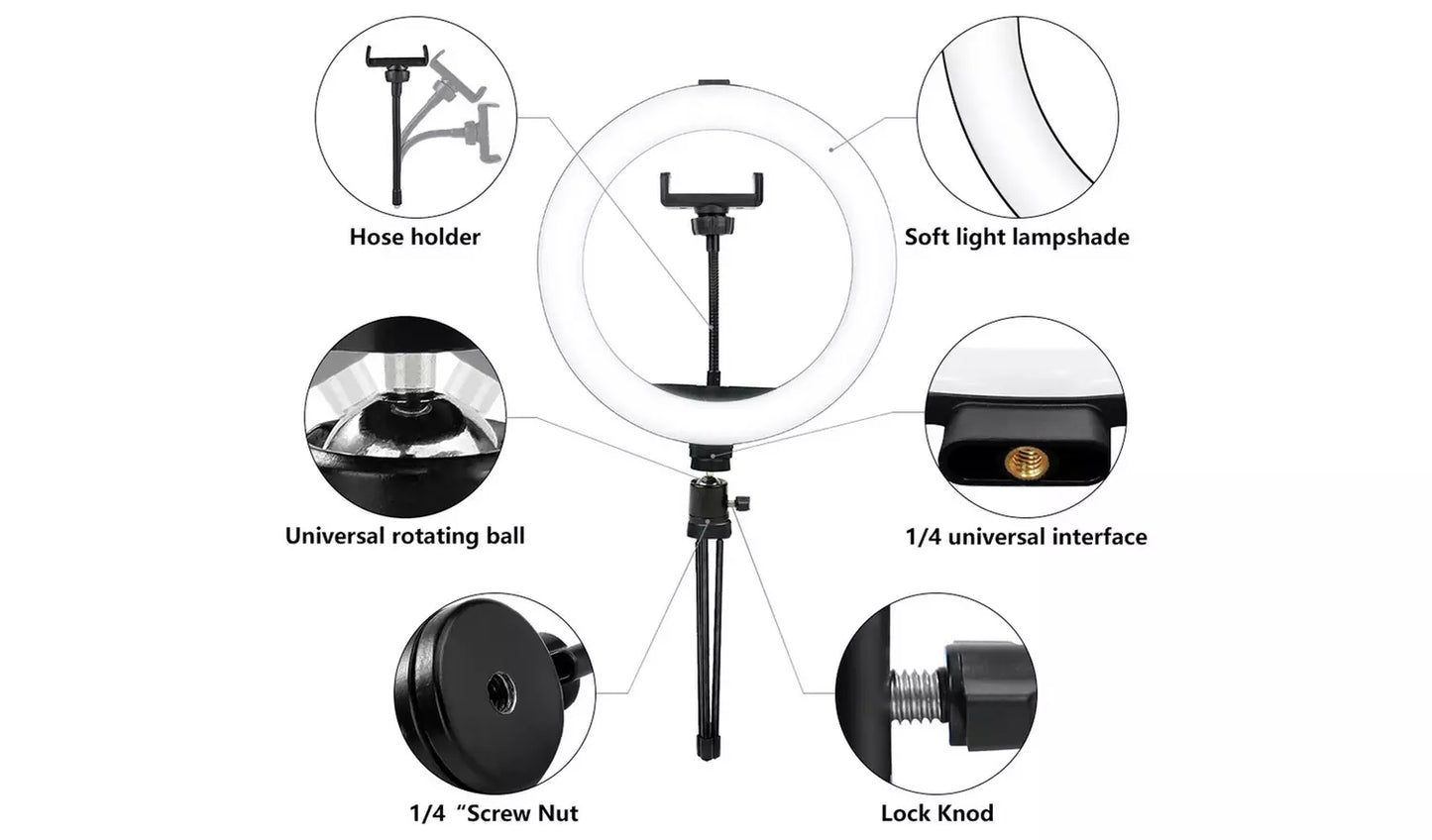 Hose holder

Soft light lampshade

Universal rotating ball

1/4 universal interface

1/4 “Screw Nut

Lock Knod