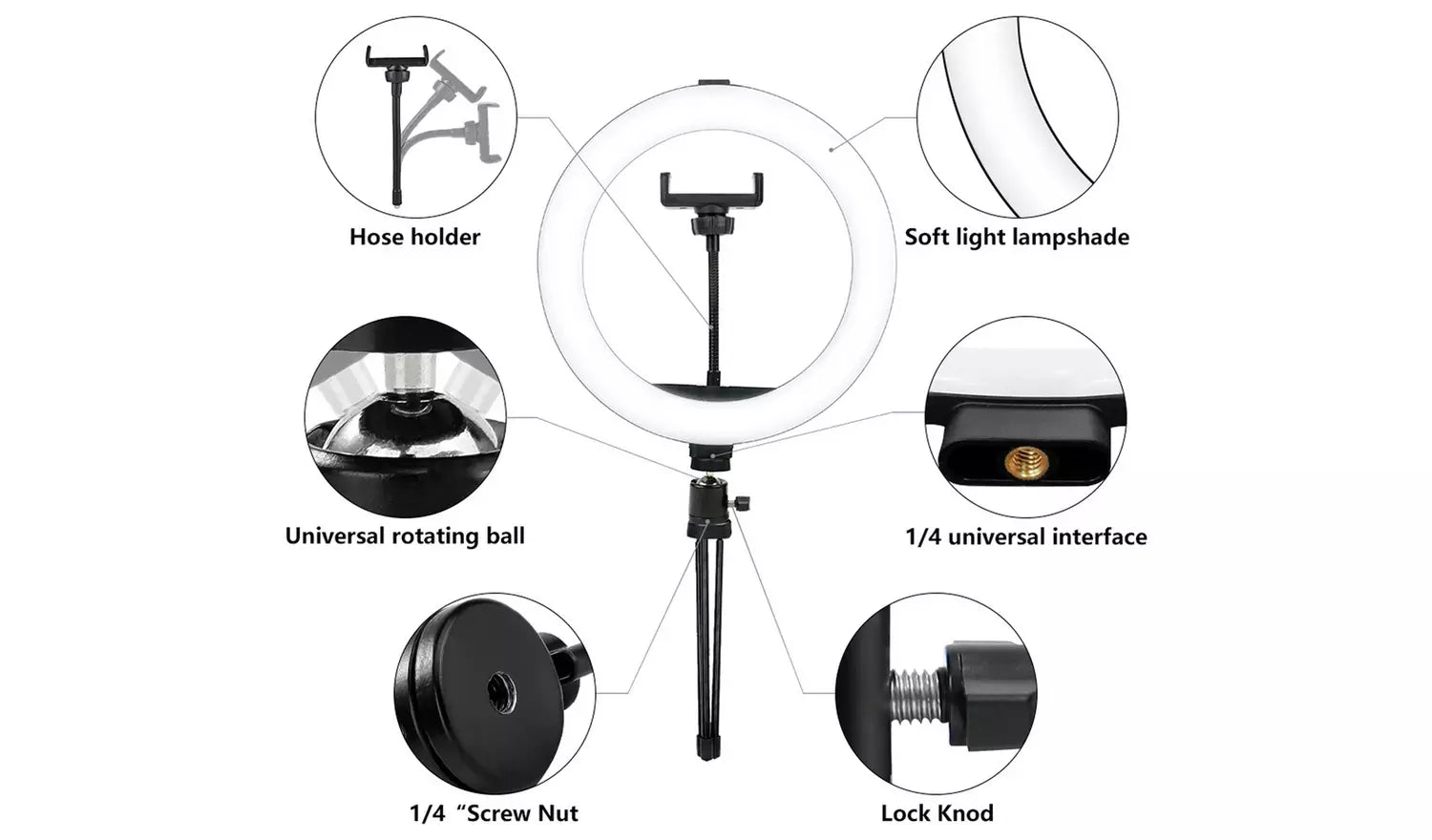 Hose holder

Soft light lampshade

Universal rotating ball

1/4 universal interface

1/4 “Screw Nut

Lock Knod